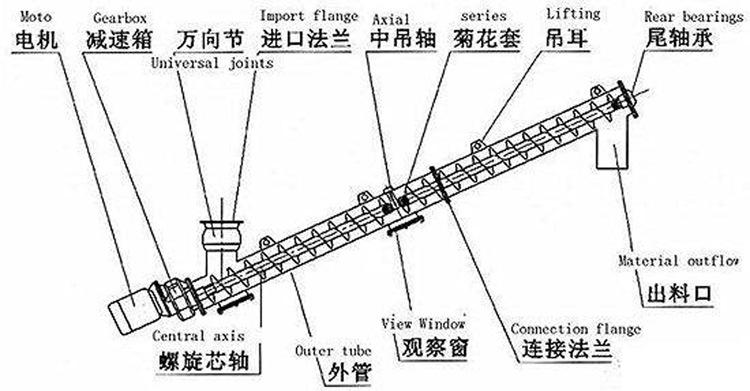 Moto
电机

Gearbox
减速箱

万向节
Universal joints

Import flange
进口法兰

Axial
中吊轴

series
菊花套

Lifting
吊耳

Rear bearings
尾轴承

Material outflow
出料口

Central axis
螺旋芯轴

Outer tube
外管

View Window
观察窗

Connection flange
连接法兰